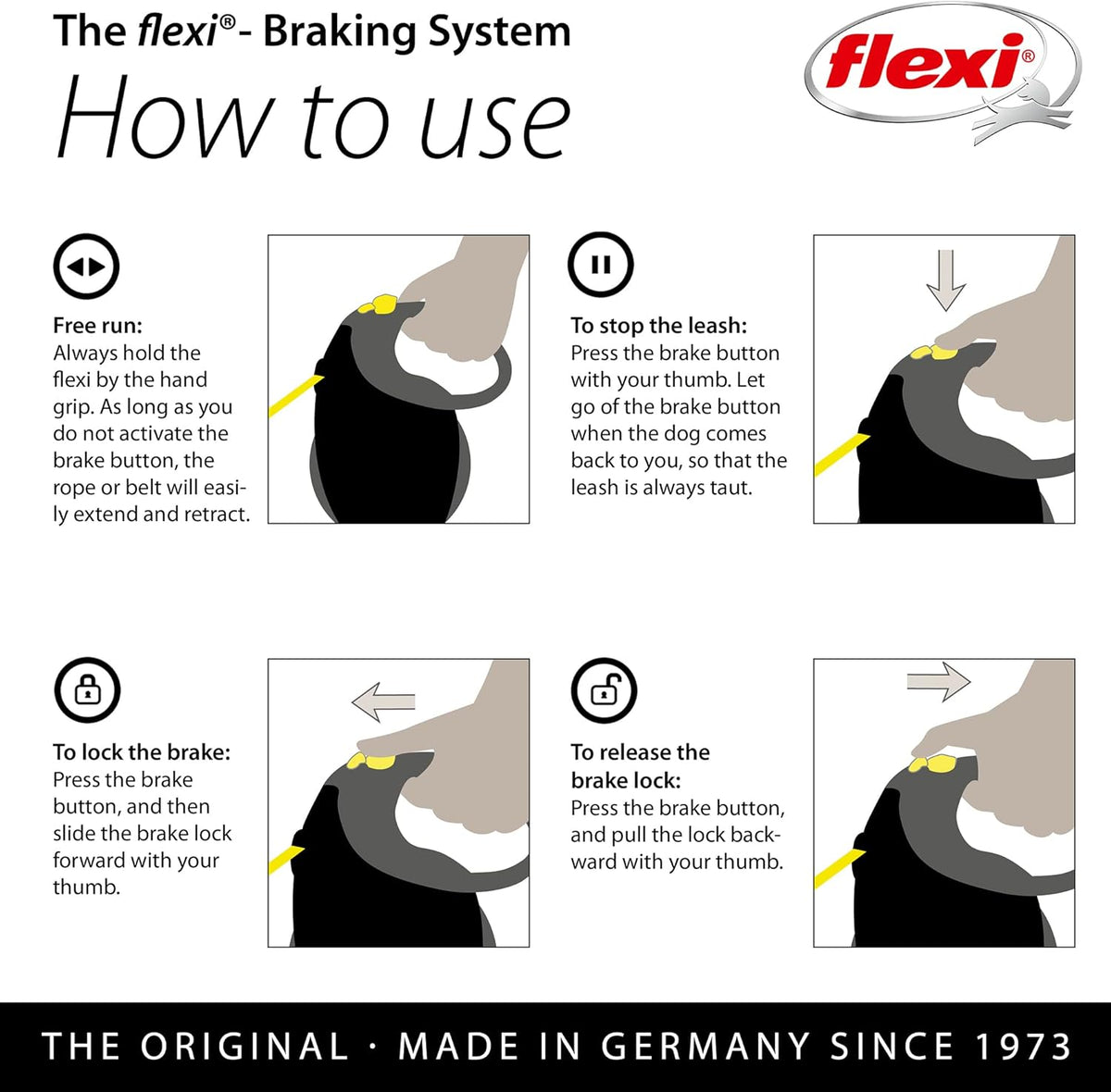 The flexi®- Braking System

How to use

flexi®

Free run:
Always hold the flexi by the hand grip. As long as you do not activate the brake button, the rope or belt will easily extend and retract.

To stop the leash:
Press the brake button with your thumb. Let go of the brake button when the dog comes back to you, so that the leash is always taut.

To lock the brake:
Press the brake button, and then slide the brake lock forward with your thumb.

To release the brake lock:
Press the brake button, and pull the lock backward with your thumb.

THE ORIGINAL · MADE IN GERMANY SINCE 1973